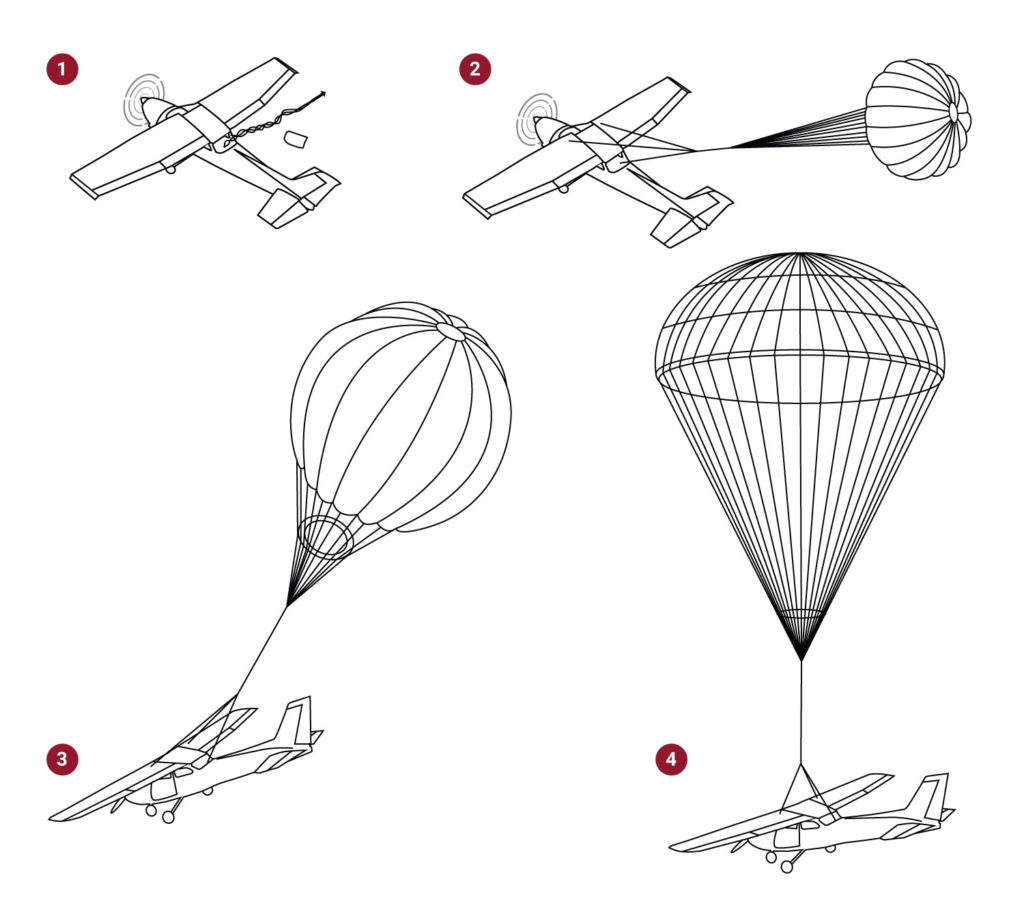 1

2

3

4