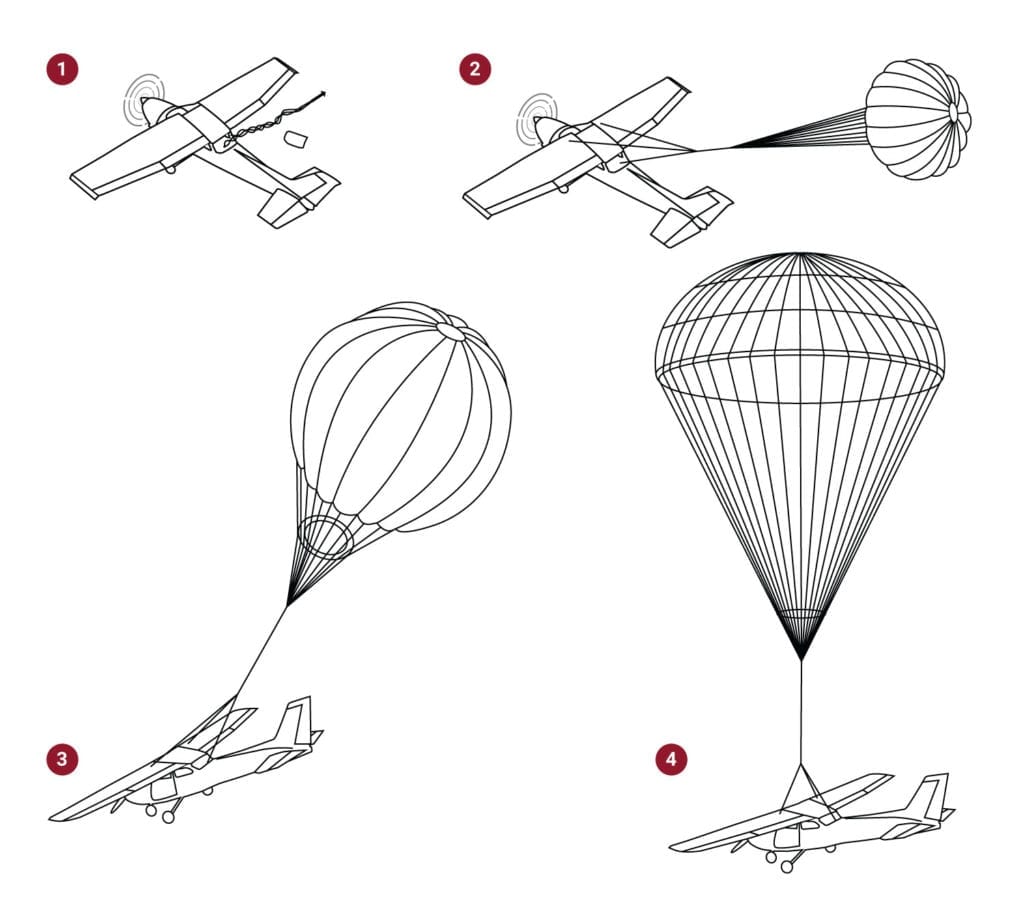 1

2

3

4